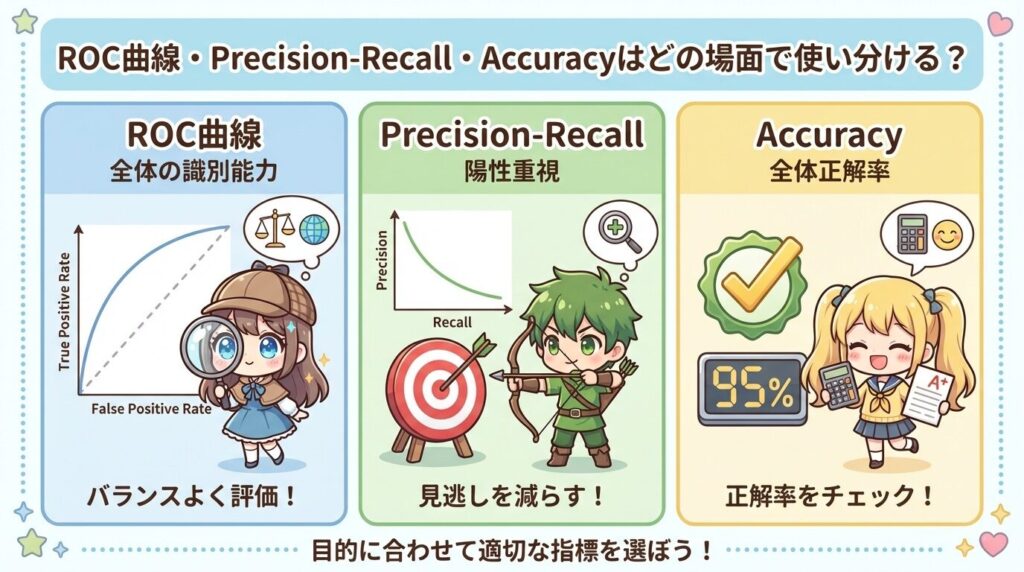 ROC曲線・Precision-Recall・Accuracyはどの場面で使い分ける？

ROC曲線
全体の識別能力

True Positive Rate
False Positive Rate

バランスよく評価！

Precision-Recall
陽性重視

Precision
Recall

見逃しを減らす！

Accuracy
全体正解率

95%
A+

正解率をチェック！

目的に合わせて適切な指標を選ぼう！