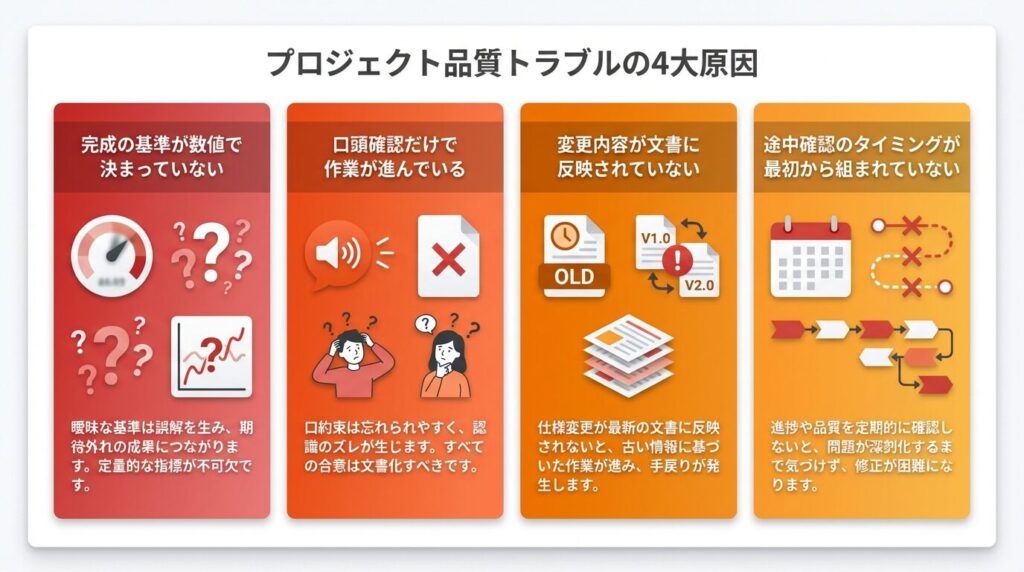 プロジェクト品質トラブルの4大原因

完成の基準が数値で決まっていない

曖昧な基準は誤解を生み、期待外れの成果につながります。定量的な指標が不可欠です。

口頭確認だけで作業が進んでいる

口約束は忘れられやすく、認識のズレが生じます。すべての合意は文書化すべきです。

変更内容が文書に反映されていない

OLD

V1.0

V2.0

仕様変更が最新の文書に反映されないと、古い情報に基づいた作業が進み、手戻りが発生します。

途中確認のタイミングが最初から組まれていない

進捗や品質を定期的に確認しないと、問題が深刻化するまで気づけず、修正が困難になります。