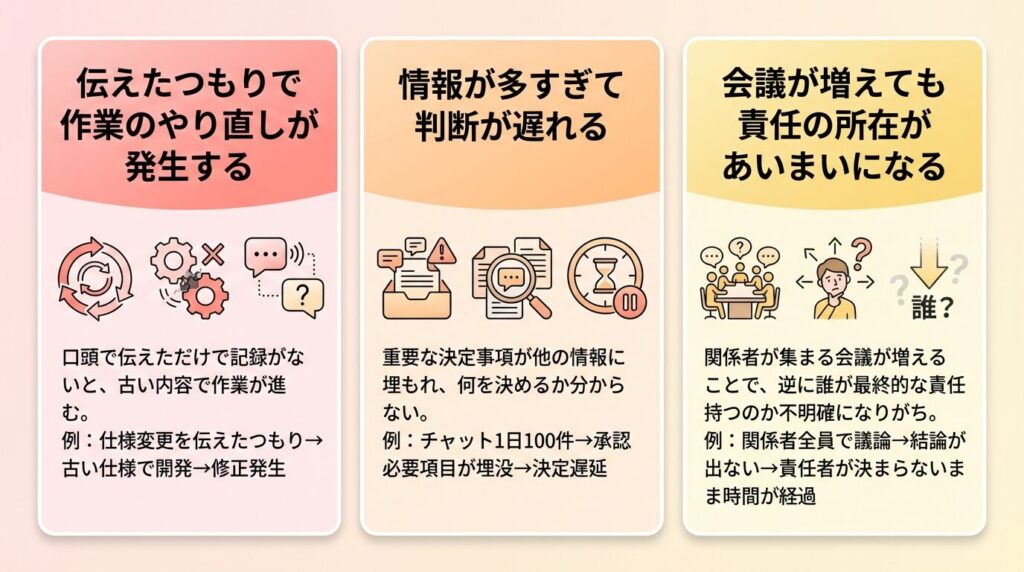 伝えたつもりで作業のやり直しが発生する

口頭で伝えただけで記録がないと、古い内容で作業が進む。
例：仕様変更を伝えたつもり→古い仕様で開発→修正発生

情報が多すぎて判断が遅れる

重要な決定事項が他の情報に埋もれ、何を決めるか分からない。
例：チャット1日100件→承認必要項目が埋没→決定遅延

会議が増えても責任の所在があいまいになる

誰？

関係者が集まる会議が増えることで、逆に誰が最終的な責任持つのか不明確になりがち。
例：関係者全員で議論→結論が出ない→責任者が決まらないまま時間が経過