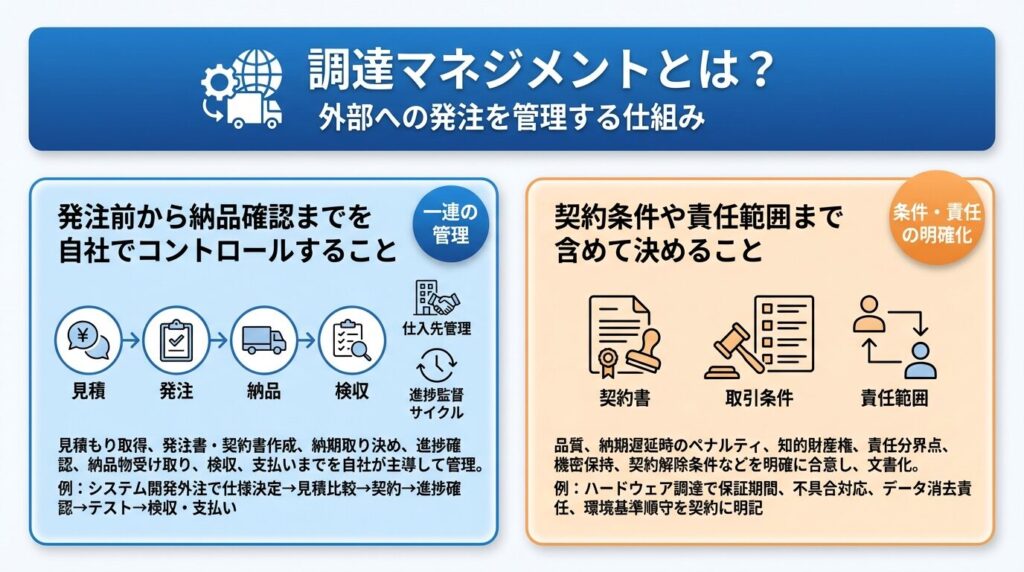 調達マネジメントとは？
外部への発注を管理する仕組み

発注前から納品確認までを自社でコントロールすること

一連の管理

見積
発注
納品
検収
仕入先管理
進捗監督サイクル

見積もり取得、発注書・契約書作成、納期取り決め、進捗確認、納品物受け取り、検収、支払いまでを自社が主導して管理。

例：システム開発外注で仕様決定→見積比較→契約→進捗確認→テスト→検収・支払い

契約条件や責任範囲まで含めて決めること

条件・責任の明確化

契約書
取引条件
責任範囲

品質、納期遅延時のペナルティ、知的財産権、責任分界点、機密保持、契約解除条件などを明確に合意し、文書化。

例：ハードウェア調達で保証期間、不具合対応、データ消去責任、環境基準順守を契約に明記