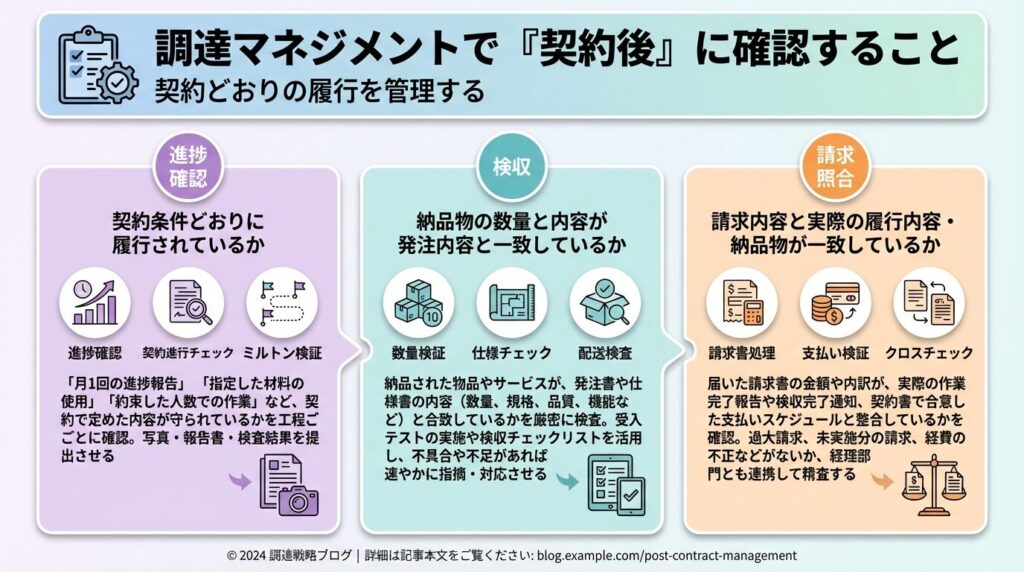 調達マネジメントで『契約後』に確認すること
契約どおりの履行を管理する

進捗確認

契約条件どおりに履行されているか

進捗確認　契約進行チェック　ミルトン検証

「月1回の進捗報告」「指定した材料の使用」「約束した人数での作業」など、契約で定めた内容が守られているかを工程ごとに確認。写真・報告書・検査結果を提出させる

検収

納品物の数量と内容が発注内容と一致しているか

数量検証　仕様チェック　配送検査

納品された物品やサービスが、発注書や仕様書の内容（数量、規格、品質、機能など）と合致しているかを厳密に検査。受入テストの実施や検収チェックリストを活用し、不具合や不足があれば速やかに指摘・対応させる

請求照合

請求内容と実際の履行内容・納品物が一致しているか

請求書処理　支払い検証　クロスチェック

届いた請求書の金額や内訳が、実際の作業完了報告や検収完了通知、契約書で合意した支払いスケジュールと整合しているかを確認。過大請求、未実施分の請求、経費の不正などがないか、経理部門とも連携して精査する

© 2024 調達戦略ブログ | 詳細は記事本文をご覧ください: blog.example.com/post-contract-management