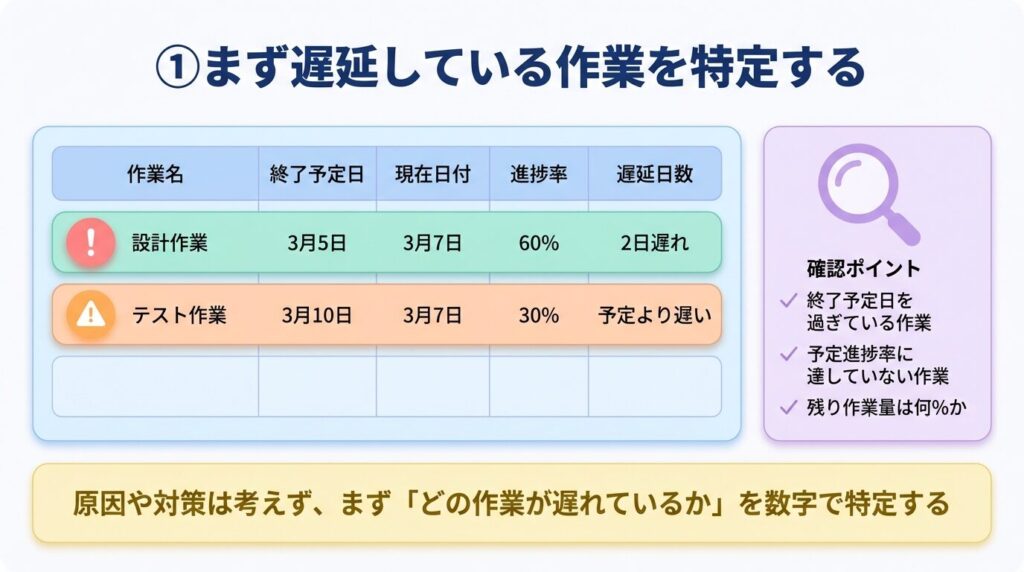 ①まず遅延している作業を特定する

| 作業名 | 終了予定日 | 現在日付 | 進捗率 | 遅延日数 |
|---|---|---|---|---|
| 設計作業 | 3月5日 | 3月7日 | 60% | 2日遅れ |
| テスト作業 | 3月10日 | 3月7日 | 30% | 予定より遅い |
| | | | | |

確認ポイント
✓ 終了予定日を過ぎている作業
✓ 予定進捗率に達していない作業
✓ 残り作業量は何%か

原因や対策は考えず、まず「どの作業が遅れているか」を数字で特定する