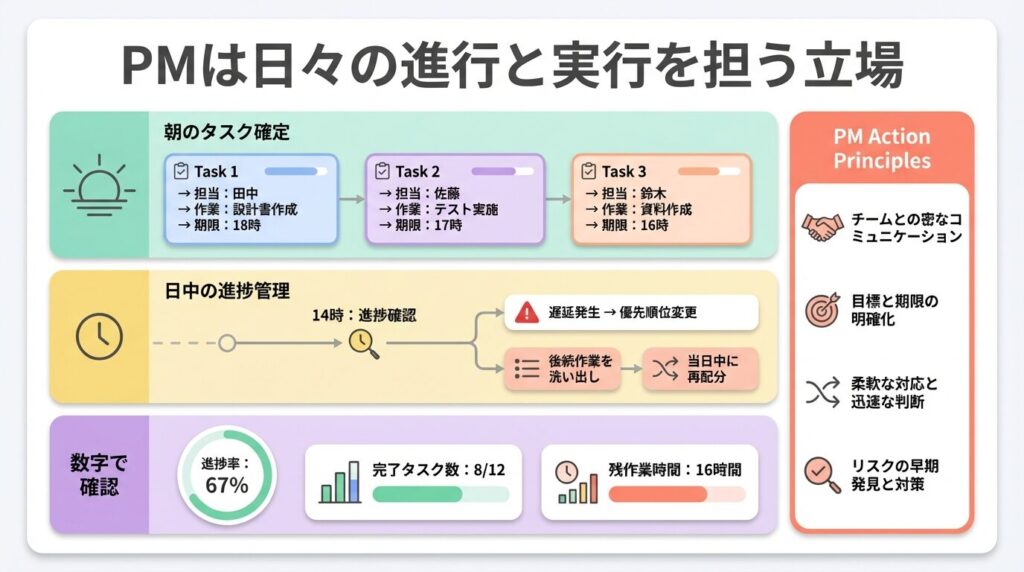 PMは日々の進行と実行を担う立場

朝のタスク確定

Task 1
→ 担当：田中
→ 作業：設計書作成
→ 期限：18時

Task 2
→ 担当：佐藤
→ 作業：テスト実施
→ 期限：17時

Task 3
→ 担当：鈴木
→ 作業：資料作成
→ 期限：16時

日中の進捗管理

14時：進捗確認

遅延発生 → 優先順位変更

後続作業を洗い出し

当日中に再配分

数字で確認

進捗率：67%

完了タスク数：8/12

残作業時間：16時間

PM Action Principles

チームとの密なコミュニケーション

目標と期限の明確化

柔軟な対応と迅速な判断

リスクの早期発見と対策