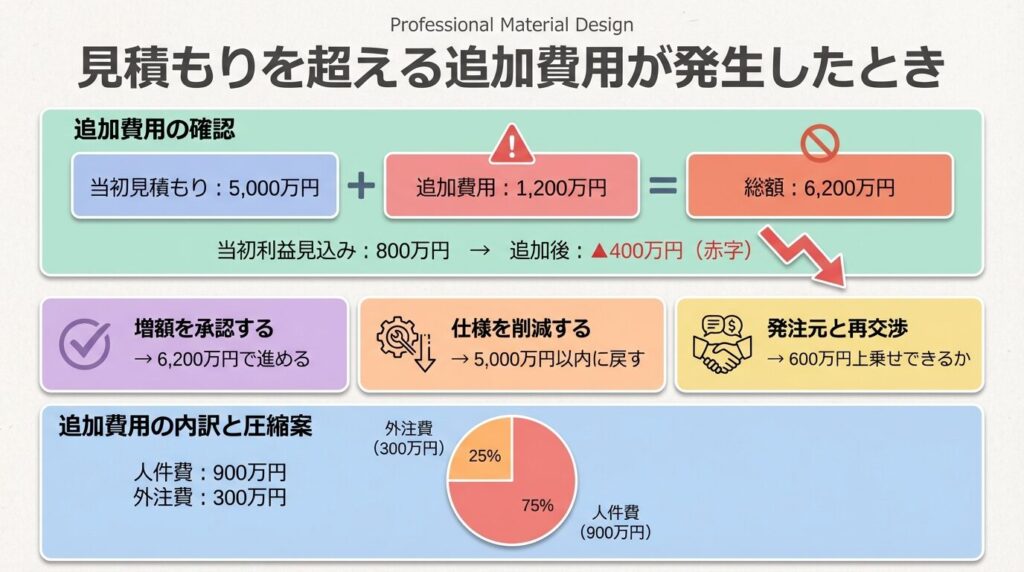 Professional Material Design

見積もりを超える追加費用が発生したとき

追加費用の確認

当初見積もり：5,000万円 + 追加費用：1,200万円 = 総額：6,200万円

当初利益見込み：800万円 → 追加後：▲400万円（赤字）

増額を承認する
→ 6,200万円で進める

仕様を削減する
→ 5,000万円以内に戻す

発注元と再交渉
→ 600万円上乗せできるか

追加費用の内訳と圧縮案

人件費：900万円
外注費：300万円

外注費
（300万円）

25%

75%

人件費
（900万円）