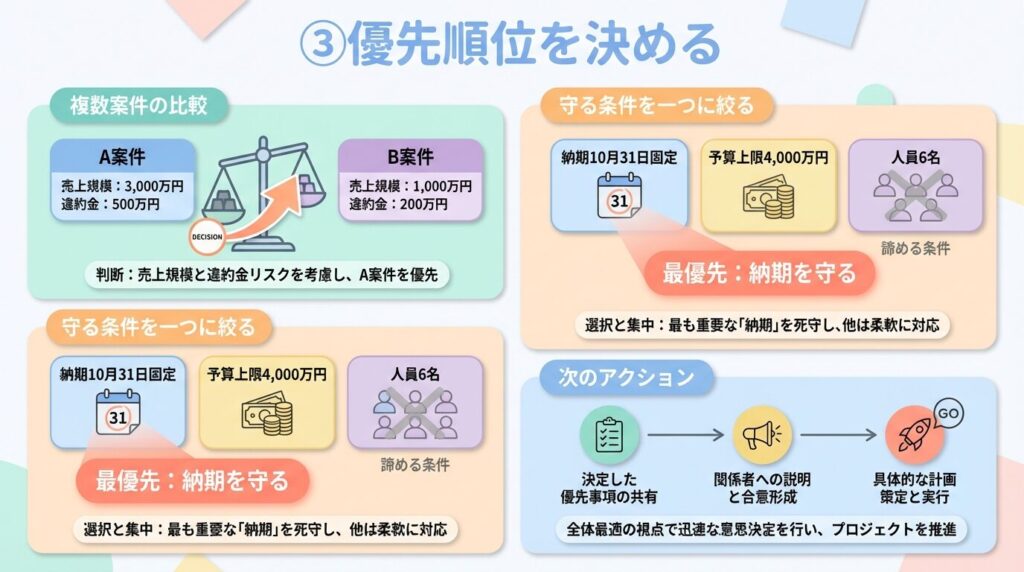 ③優先順位を決める

複数案件の比較

A案件
売上規模：3,000万円
違約金：500万円

DECISION

B案件
売上規模：1,000万円
違約金：200万円

判断：売上規模と違約金リスクを考慮し、A案件を優先

守る条件を一つに絞る

納期10月31日固定
31

予算上限4,000万円

人員6名

諦める条件

最優先：納期を守る

選択と集中：最も重要な「納期」を死守し、他は柔軟に対応

守る条件を一つに絞る

納期10月31日固定
31

予算上限4,000万円

人員6名

諦める条件

最優先：納期を守る

選択と集中：最も重要な「納期」を死守し、他は柔軟に対応

次のアクション

決定した優先事項の共有

関係者への説明と合意形成

GO

具体的な計画策定と実行

全体最適の視点で迅速な意思決定を行い、プロジェクトを推進