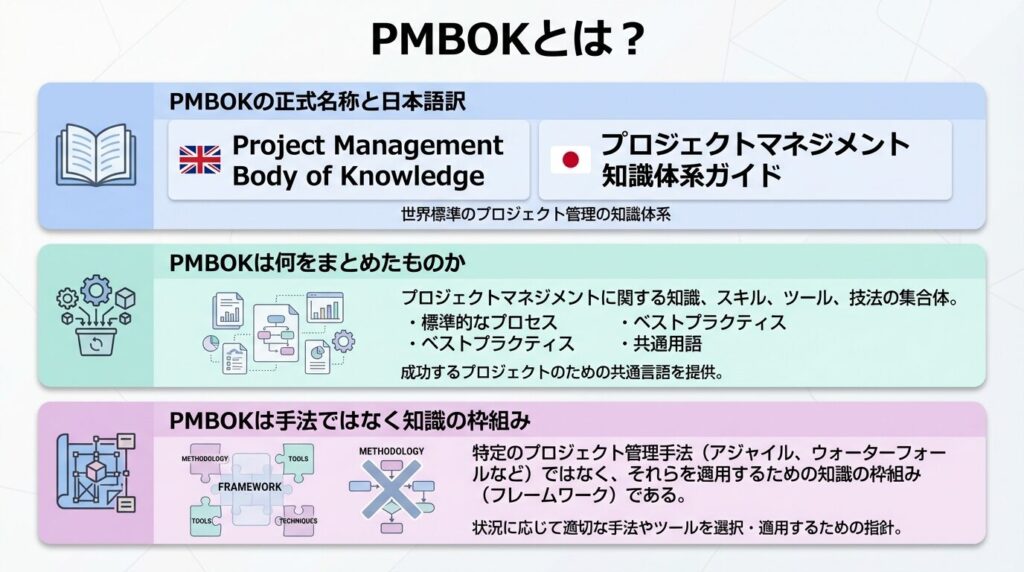 PMBOKとは？

PMBOKの正式名称と日本語訳

Project Management Body of Knowledge

プロジェクトマネジメント知識体系ガイド

世界標準のプロジェクト管理の知識体系

PMBOKは何をまとめたものか

プロジェクトマネジメントに関する知識、スキル、ツール、技法の集合体。

・標準的なプロセス
・ベストプラクティス
・ベストプラクティス
・共通用語

成功するプロジェクトのための共通言語を提供。

PMBOKは手法ではなく知識の枠組み

METHODOLOGY
TOOLS
FRAMEWORK
TOOLS
TECHNIQUES

METHODOLOGY

特定のプロジェクト管理手法（アジャイル、ウォーターフォールなど）ではなく、それらを適用するための知識の枠組み（フレームワーク）である。

状況に応じて適切な手法やツールを選択・適用するための指針。