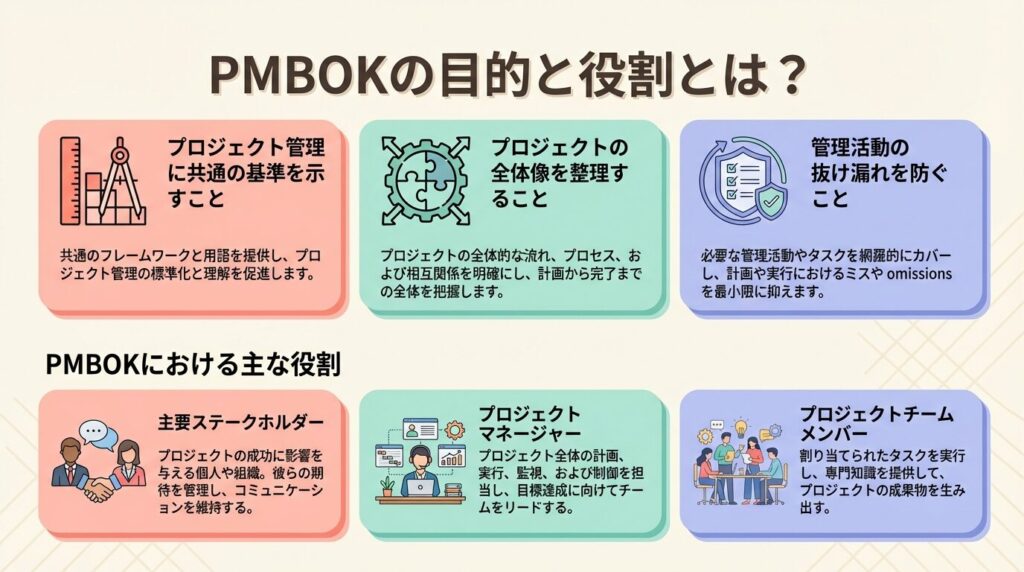 PMBOKの目的と役割とは？

プロジェクト管理に共通の基準を示すこと

共通のフレームワークと用語を提供し、プロジェクト管理の標準化と理解を促進します。

プロジェクトの全体像を整理すること

プロジェクトの全体的な流れ、プロセス、および相互関係を明確にし、計画から完了までの全体を把握します。

管理活動の抜け漏れを防ぐこと

必要な管理活動やタスクを網羅的にカバーし、計画や実行におけるミスや omissions を最小限に抑えます。

PMBOKにおける主な役割

主要ステークホルダー

プロジェクトの成功に影響を与える個人や組織。彼らの期待を管理し、コミュニケーションを維持する。

プロジェクトマネージャー

プロジェクト全体の計画、実行、監視、および制御を担当し、目標達成に向けてチームをリードする。

プロジェクトチームメンバー

割り当てられたタスクを実行し、専門知識を提供して、プロジェクトの成果物を生み出す。