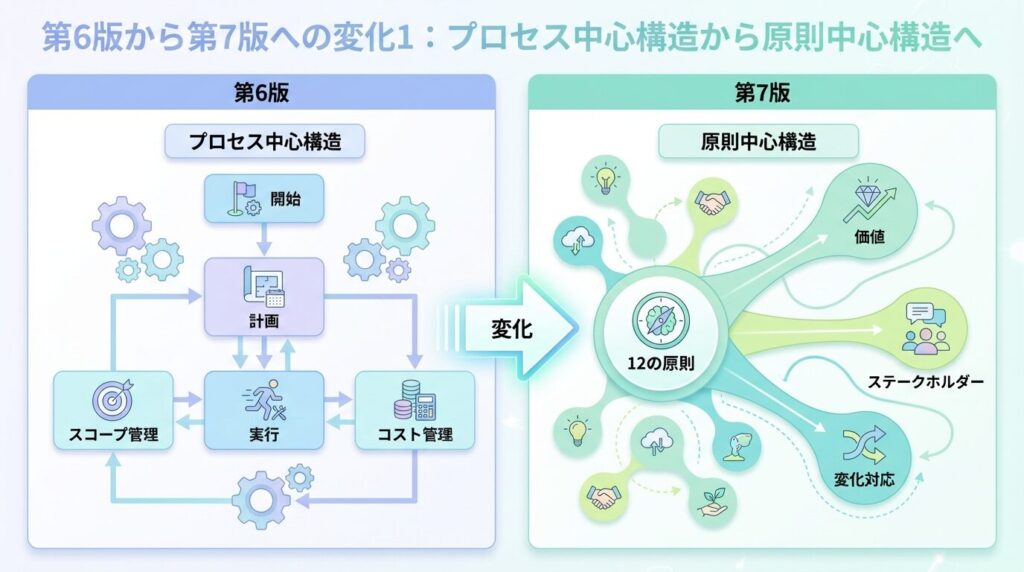 第6版から第7版への変化1：プロセス中心構造から原則中心構造へ

第6版

プロセス中心構造

開始

計画

スコープ管理

実行

コスト管理

変化

第7版

原則中心構造

12の原則

価値

ステークホルダー

変化対応