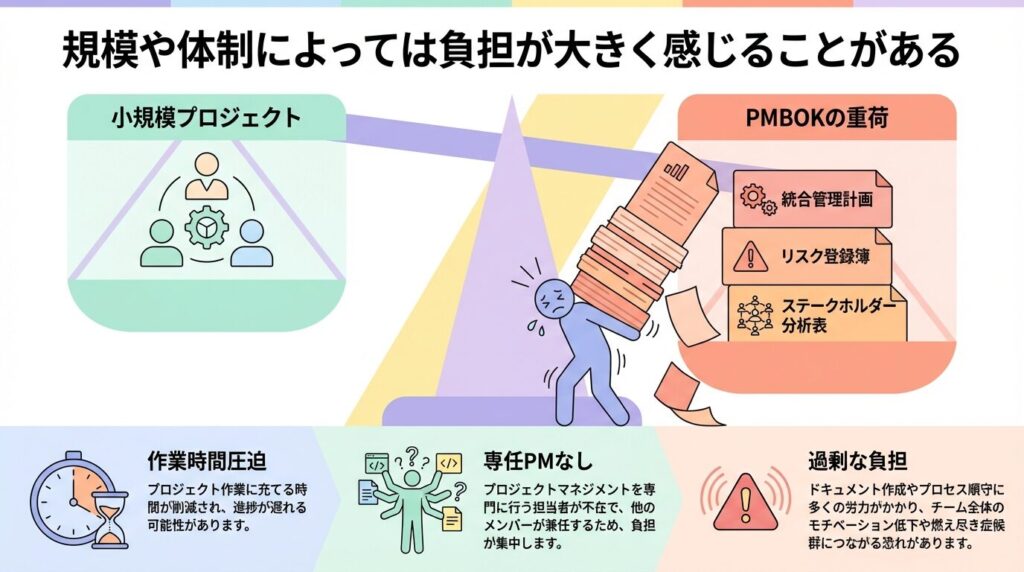 規模や体制によっては負担が大きく感じることがある

小規模プロジェクト

PMBOKの重荷

統合管理計画

リスク登録簿

ステークホルダー分析表

作業時間圧迫

プロジェクト作業に充てる時間が削減され、進捗が遅れる可能性があります。

専任PMなし

プロジェクトマネジメントを専門に行う担当者が不在で、他のメンバーが兼任するため、負担が集中します。

過剰な負担

ドキュメント作成やプロセス順守に多くの労力がかかり、チーム全体のモチベーション低下や燃え尽き症候群につながる恐れがあります。