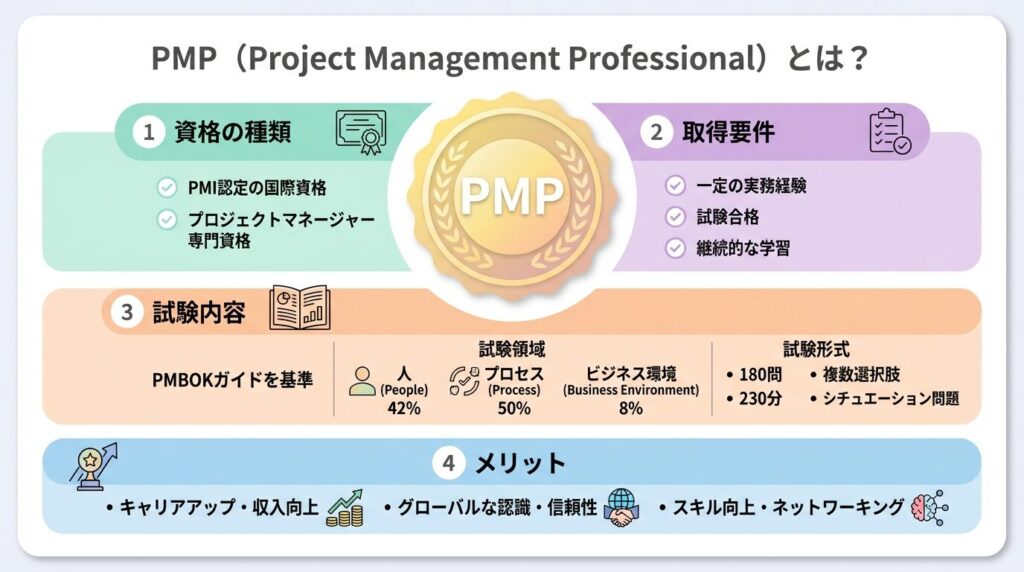 PMP（Project Management Professional）とは？

1 資格の種類

PMI認定の国際資格

プロジェクトマネージャー専門資格

PMP

2 取得要件

一定の実務経験

試験合格

継続的な学習

3 試験内容

PMBOKガイドを基準

試験領域

人 (People) 42%

プロセス (Process) 50%

ビジネス環境 (Business Environment) 8%

試験形式

• 180問

• 230分

• 複数選択肢

• シチュエーション問題

4 メリット

• キャリアアップ・収入向上

• グローバルな認識・信頼性

• スキル向上・ネットワーキング