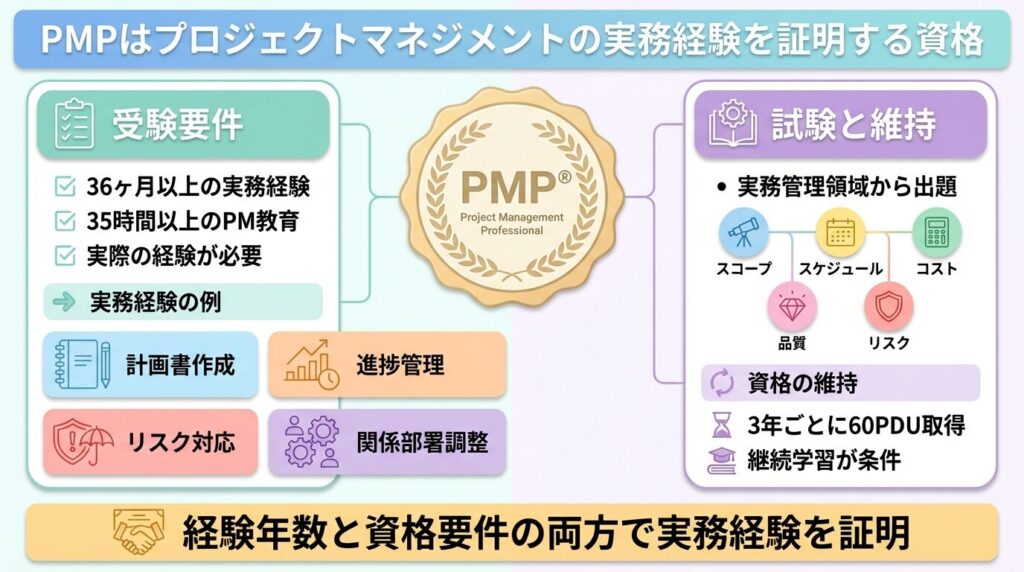 PMPはプロジェクトマネジメントの実務経験を証明する資格

受験要件

36ヶ月以上の実務経験
35時間以上のPM教育
実際の経験が必要

実務経験の例

計画書作成
進捗管理
リスク対応
関係部署調整

PMP®
Project Management Professional

試験と維持

• 実務管理領域から出題

スコープ
スケジュール
コスト
品質
リスク

資格の維持

3年ごとに60PDU取得
継続学習が条件

経験年数と資格要件の両方で実務経験を証明