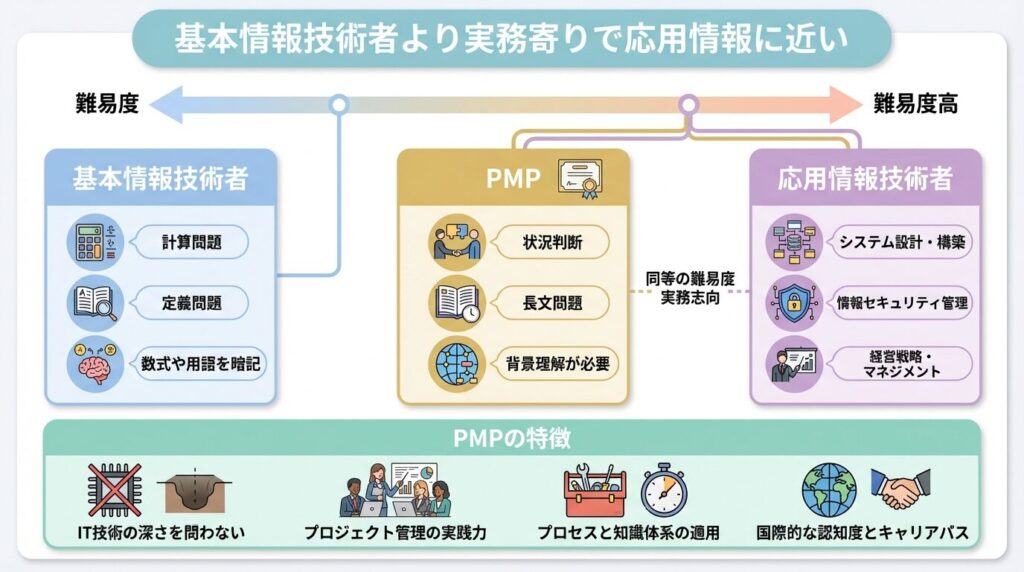 基本情報技術者より実務寄りで応用情報に近い

難易度

難易度高

基本情報技術者

計算問題

定義問題

数式や用語を暗記

PMP

状況判断

長文問題

背景理解が必要

同等の難易度
実務志向

応用情報技術者

システム設計・構築

情報セキュリティ管理

経営戦略・マネジメント

PMPの特徴

IT技術の深さを問わない

プロジェクト管理の実践力

プロセスと知識体系の適用

国際的な認知度とキャリアパス