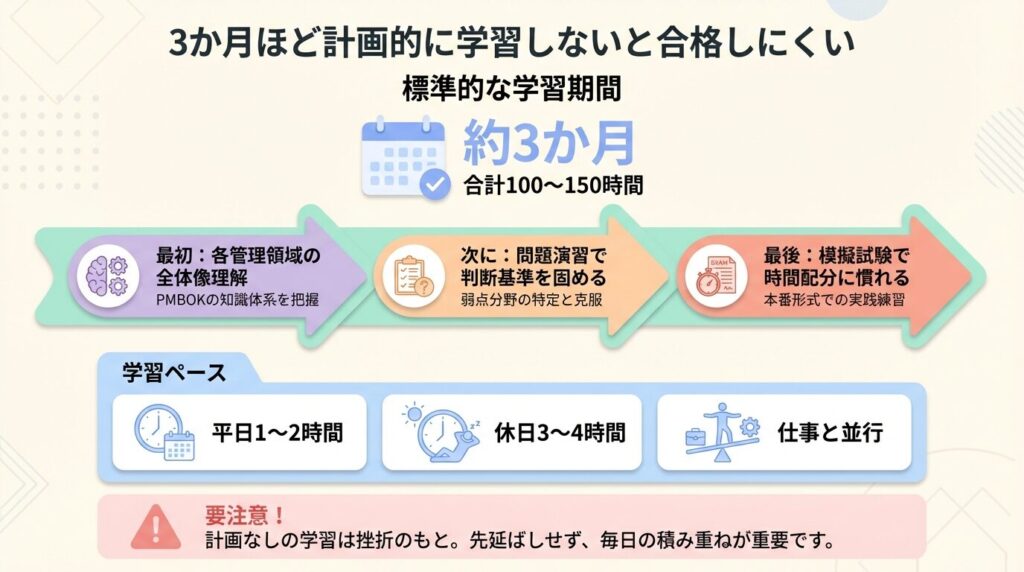 3か月ほど計画的に学習しないと合格しにくい

標準的な学習期間

約3か月

合計100〜150時間

最初：各管理領域の全体像理解
PMBOKの知識体系を把握

次に：問題演習で判断基準を固める
弱点分野の特定と克服

EXAM

最後：模擬試験で時間配分に慣れる
本番形式での実践練習

学習ペース

平日1〜2時間

休日3〜4時間

仕事と並行

要注意！
計画なしの学習は挫折のもと。先延ばしせず、毎日の積み重ねが重要です。