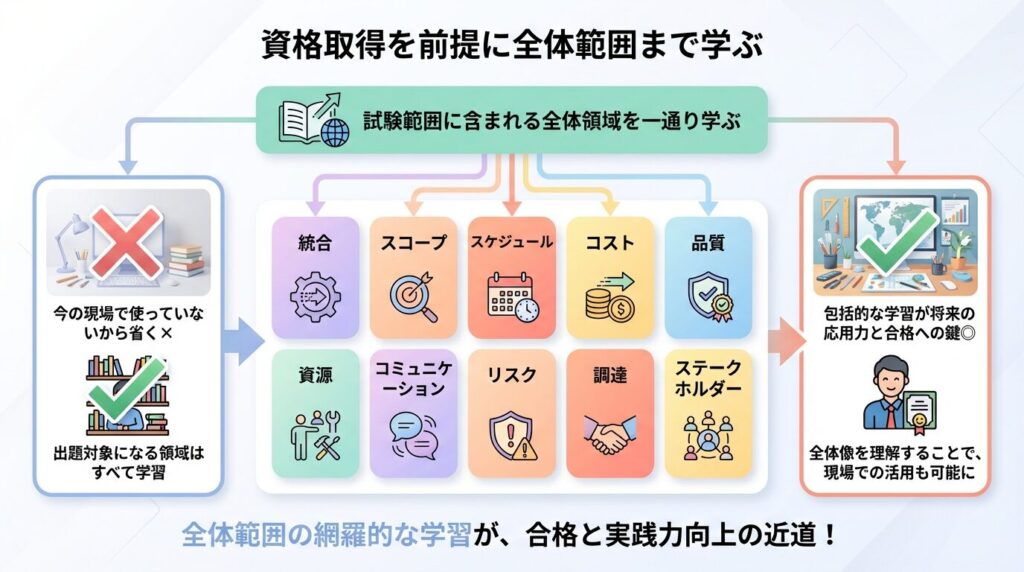 資格取得を前提に全体範囲まで学ぶ

試験範囲に含まれる全体領域を一通り学ぶ

今の現場で使っていないから省く×

出題対象になる領域はすべて学習

統合

スコープ

スケジュール

コスト

品質

資源

コミュニケーション

リスク

調達

ステークホルダー

包括的な学習が将来の応用力と合格への鍵◎

全体像を理解することで、現場での活用も可能に

全体範囲の網羅的な学習が、合格と実践力向上の近道！