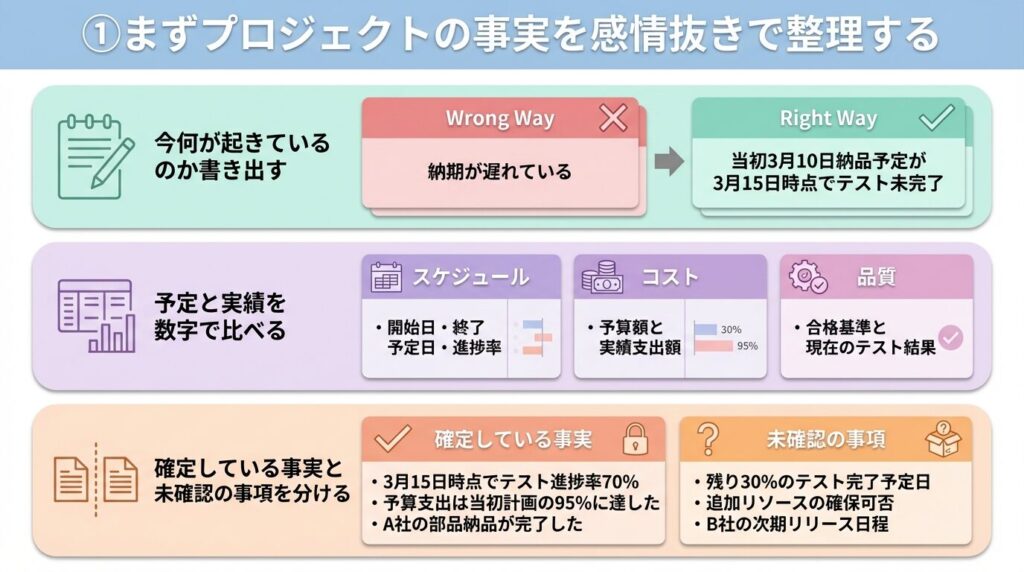 ①まずプロジェクトの事実を感情抜きで整理する

今何が起きているのか書き出す

Wrong Way

納期が遅れている

Right Way

当初3月10日納品予定が3月15日時点でテスト未完了

予定と実績を数字で比べる

スケジュール

・開始日・終了予定日・進捗率

コスト

・予算額と実績支出額

30%

95%

品質

・合格基準と現在のテスト結果

確定している事実と未確認の事項を分ける

確定している事実

・3月15日時点でテスト進捗率70%
・予算支出は当初計画の95%に達した
・A社の部品納品が完了した

未確認の事項

・残り30%のテスト完了予定日
・追加リソースの確保可否
・B社の次期リリース日程