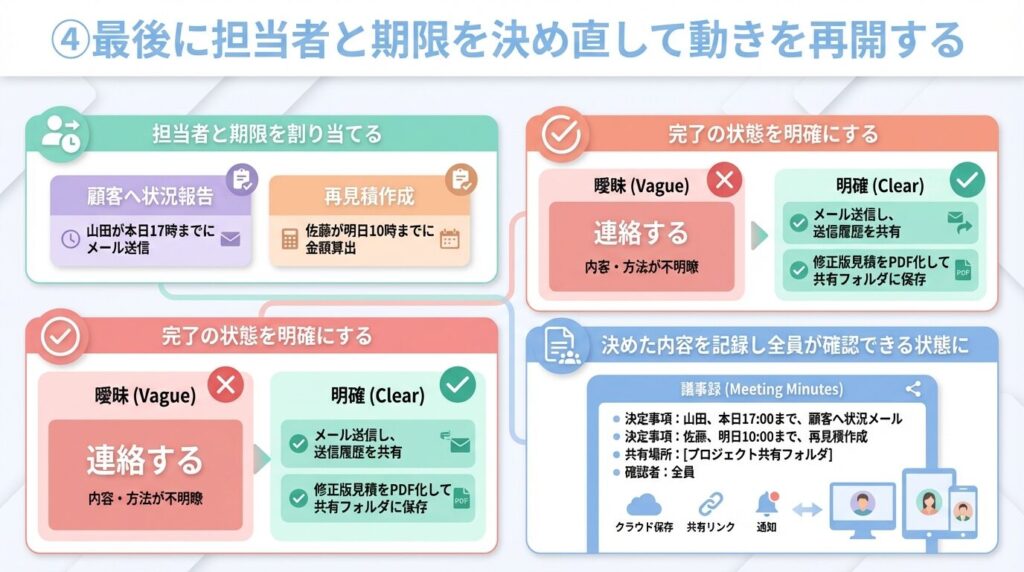 ④最後に担当者と期限を決め直して動きを再開する

担当者と期限を割り当てる

顧客へ状況報告

山田が本日17時までにメール送信

再見積作成

佐藤が明日10時までに金額算出

完了の状態を明確にする

曖昧 (Vague)

連絡する

内容・方法が不明瞭

明確 (Clear)

メール送信し、送信履歴を共有

修正版見積をPDF化して共有フォルダに保存

完了の状態を明確にする

曖昧 (Vague)

連絡する

内容・方法が不明瞭

明確 (Clear)

メール送信し、送信履歴を共有

修正版見積をPDF化して共有フォルダに保存

決めた内容を記録し全員が確認できる状態に

議事録 (Meeting Minutes)

決定事項：山田、本日17:00まで、顧客へ状況メール
決定事項：佐藤、明日10:00まで、再見積作成
共有場所：[プロジェクト共有フォルダ]
確認者：全員

クラウド保存
共有リンク
通知